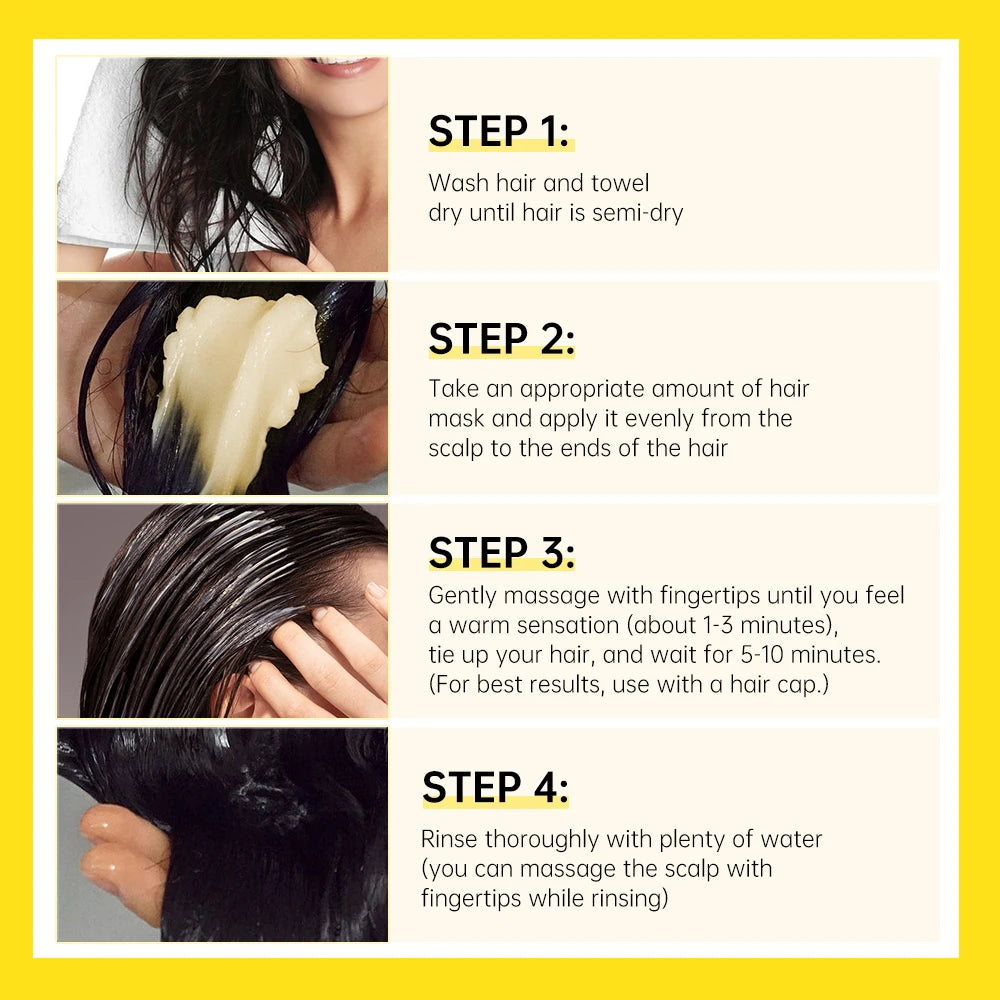 STEP 1:
Wash hair and towel dry until hair is semi-dry

STEP 2:
Take an appropriate amount of hair mask and apply it evenly from the scalp to the ends of the hair

STEP 3:
Gently massage with fingertips until you feel a warm sensation (about 1-3 minutes), tie up your hair, and wait for 5-10 minutes. (For best results, use with a hair cap.)

STEP 4:
Rinse thoroughly with plenty of water (you can massage the scalp with fingertips while rinsing)